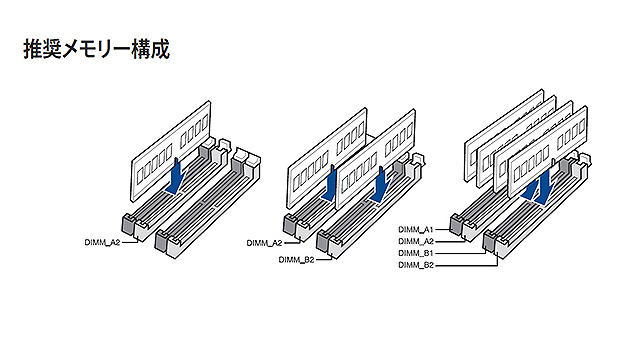 推奨メモリー構成

DIMM_A2

DIMM_A2
DIMM_B2

DIMM_A1
DIMM_A2
DIMM_B1
DIMM_B2