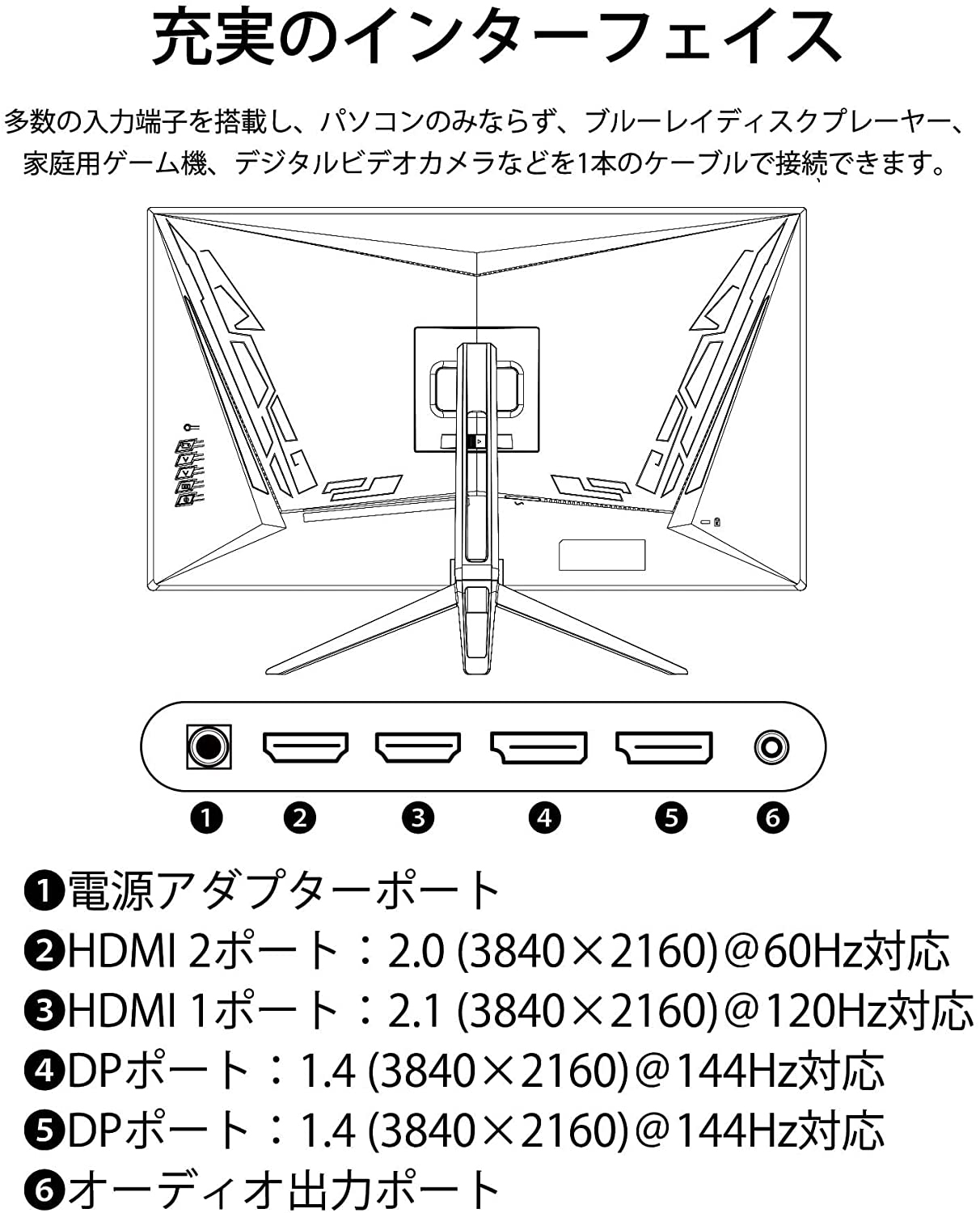 充実のインターフェイス

多数の入力端子を搭載し、パソコンのみならず、ブルーレイディスクプレーヤー、家庭用ゲーム機、デジタルビデオカメラなどを1本のケーブルで接続できます。

❶ ❷ ❸ ❹ ❺ ❻

❶電源アダプターポート
❷HDMI 2ポート：2.0 (3840×2160)@60Hz対応
❸HDMI 1ポート：2.1 (3840×2160)@120Hz対応
❹DPポート：1.4 (3840×2160)@144Hz対応
❺DPポート：1.4 (3840×2160)@144Hz対応
❻オーディオ出力ポート