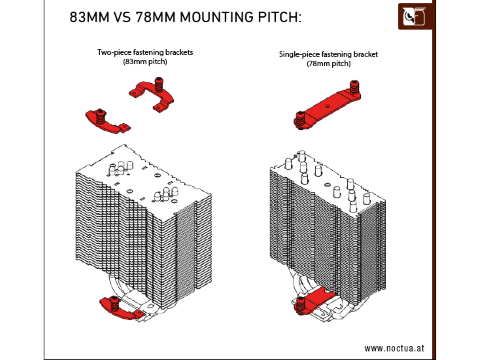 83MM VS 78MM MOUNTING PITCH:

Two-piece fastening brackets
(83mm pitch)

Single-piece fastening bracket
(78mm pitch)

www.noctua.at