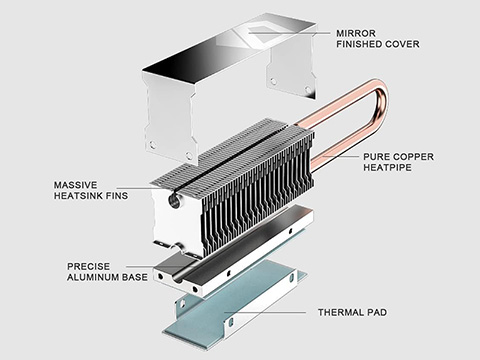 MIRROR
FINISHED COVER

PURE COPPER
HEATPIPE

MASSIVE
HEATSINK FINS

PRECISE
ALUMINUM BASE

THERMAL PAD