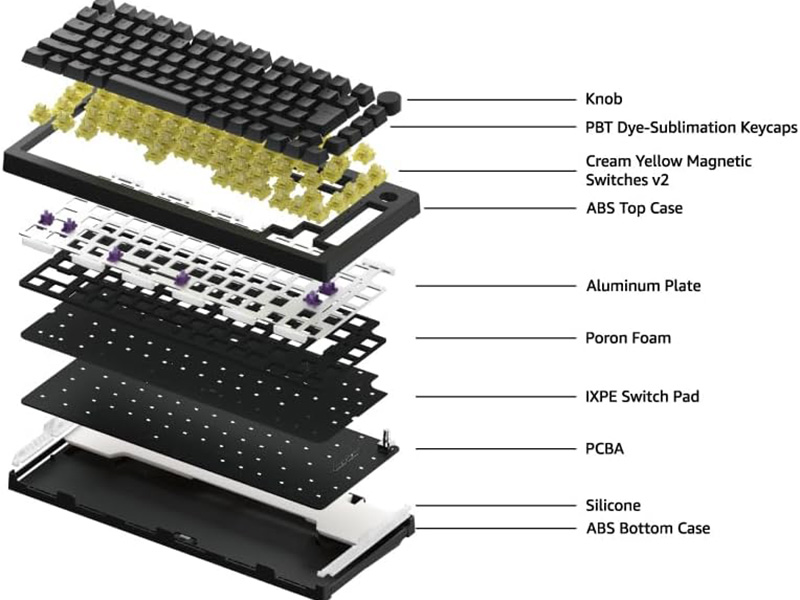 Knob
PBT Dye-Sublimation Keycaps
Cream Yellow Magnetic Switches v2
ABS Top Case
Aluminum Plate
Poron Foam
IXPE Switch Pad
PCBA
Silicone
ABS Bottom Case