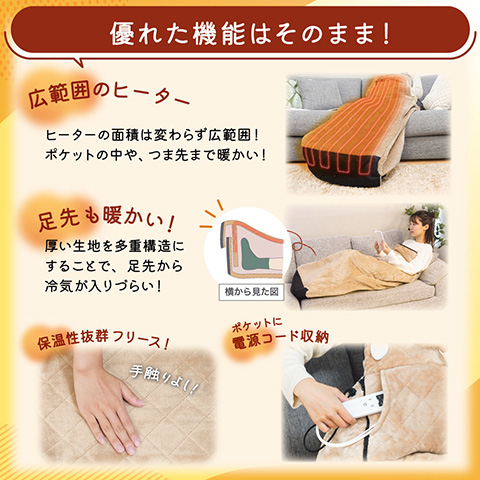 優れた機能はそのまま！

広範囲のヒーター

ヒーターの面積は変わらず広範囲！
ポケットの中や、つま先まで暖かい！

足先も暖かい！

厚い生地を多重構造にすることで、足先から冷気が入りづらい！

横から見た図

保温性抜群フリース！

手触りよし！

ポケットに
電源コード収納