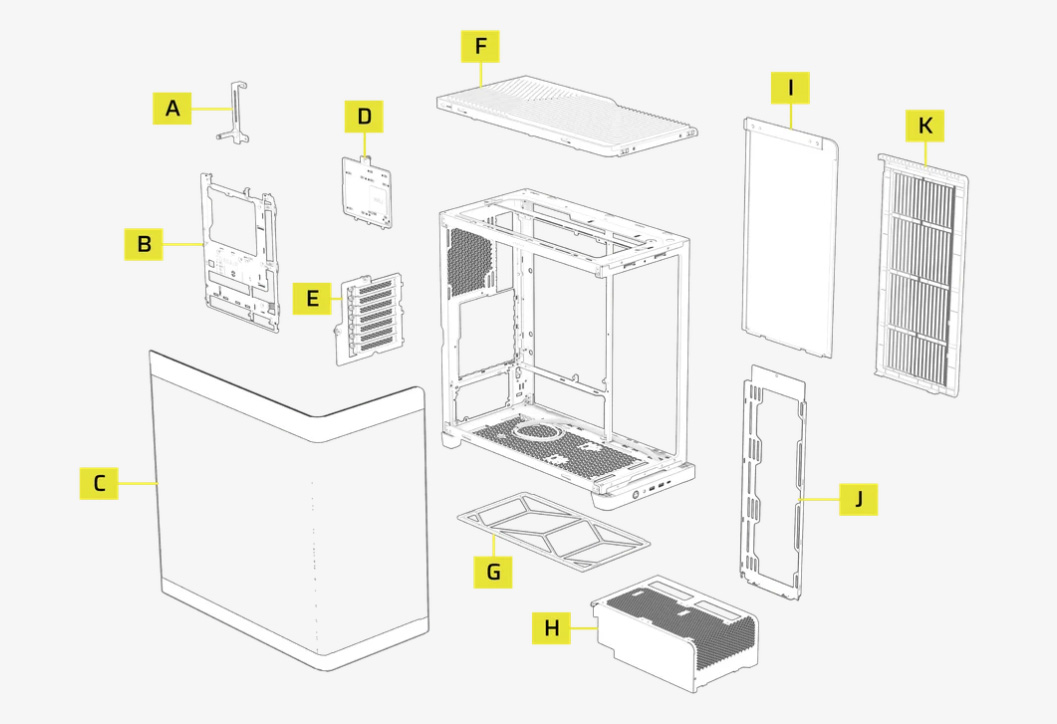 A
B
C
D
E
F
G
H
I
J
K