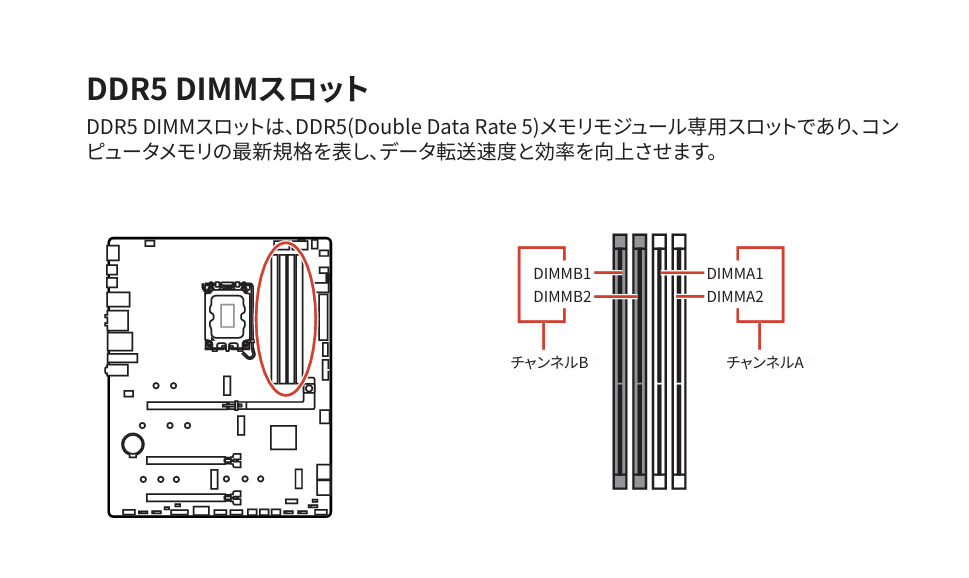 DDR5 DIMMスロット

DDR5 DIMMスロットは、DDR5(Double Data Rate 5)メモリモジュール専用スロットであり、コンピュータメモリの最新規格を表し、データ転送速度と効率を向上させます。

DIMMB1
DIMMB2
チャンネルB
DIMMA1
DIMMA2
チャンネルA