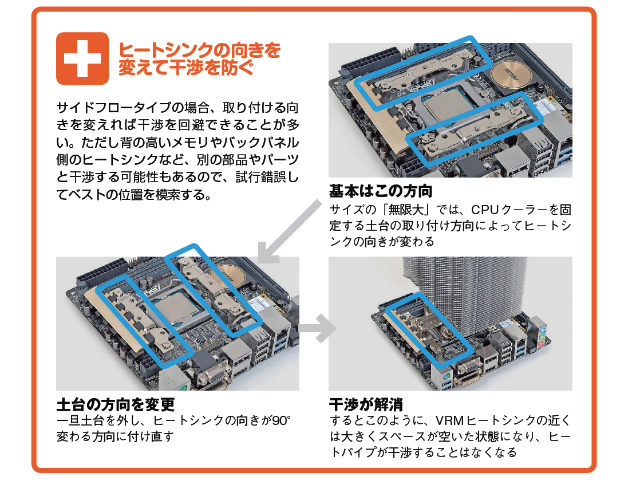 ヒートシンクの向きを変えて干渉を防ぐ

サイドフロータイプの場合、取り付ける向きを変えれば干渉を回避できることが多い。ただし背の高いメモリやバックパネル側のヒートシンクなど、別の部品やパーツと干渉する可能性もあるので、試行錯誤してベストの位置を模索する。

基本はこの方向
サイズの「無限大」では、CPUクーラーを固定する土台の取り付け方向によってヒートシンクの向きが変わる

土台の方向を変更
一旦土台を外し、ヒートシンクの向きが90°変わる方向に付け直す

干渉が解消
するとこのように、VRMヒートシンクの近くは大きくスペースが空いた状態になり、ヒートパイプが干渉することはなくなる