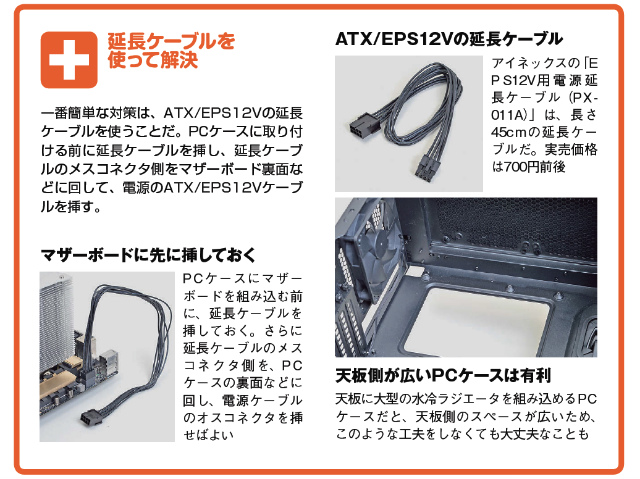 延長ケーブルを使って解決

一番簡単な対策は、ATX/EPS12Vの延長ケーブルを使うことだ。PCケースに取り付ける前に延長ケーブルを挿し、延長ケーブルのメスコネクタ側をマザーボード裏面などに回して、電源のATX/EPS12Vケーブルを挿す。

マザーボードに先に挿しておく

PCケースにマザーボードを組み込む前に、延長ケーブルを挿しておく。さらに延長ケーブルのメスコネクタ側を、PCケースの裏面などに回し、電源ケーブルのオスコネクタを挿せばよい

ATX/EPS12Vの延長ケーブル

アイネックスの「EPS12V用電源延長ケーブル（PX-011A）」は、長さ45cmの延長ケーブルだ。実売価格は700円前後

天板側が広いPCケースは有利

天板に大型の水冷ラジエータを組み込めるPCケースだと、天板側のスペースが広いため、このような工夫をしなくても大丈夫なことも