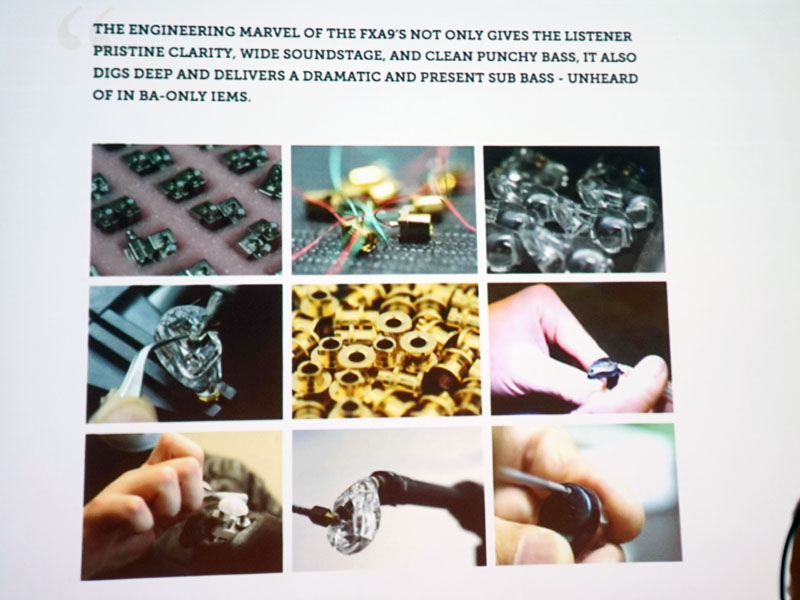 THE ENGINEERING MARVEL OF THE FXA9'S NOT ONLY GIVES THE LISTENER PRISTINE CLARITY, WIDE SOUNDSTAGE, AND CLEAN PUNCHY BASS, IT ALSO DIGS DEEP AND DELIVERS A DRAMATIC AND PRESENT SUB BASS - UNHEARD OF IN BA-ONLY IEMS.