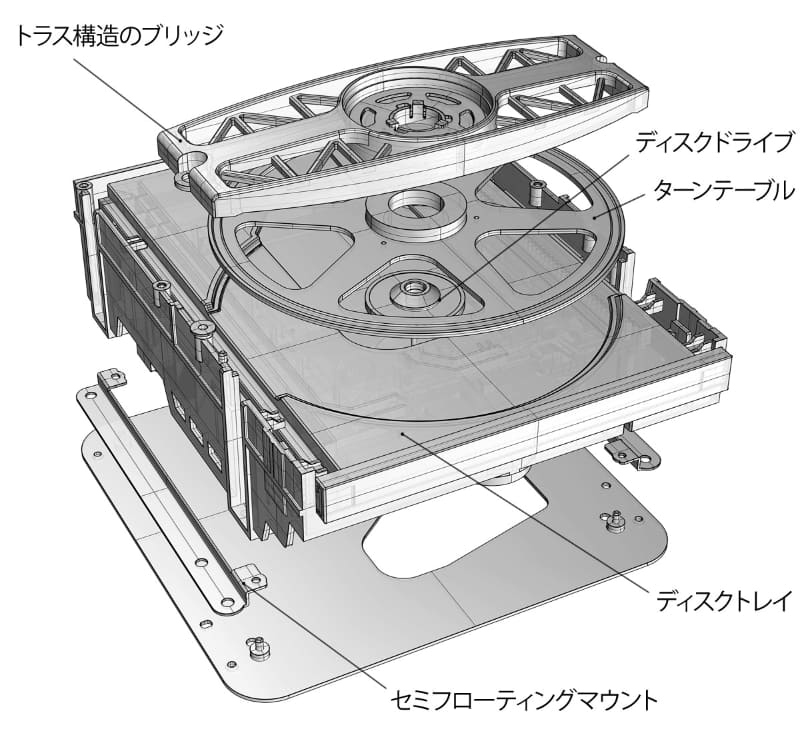 トラス構造のブリッジ

ディスクドライブ

ターンテーブル

ディスクトレイ

セミフローティングマウント