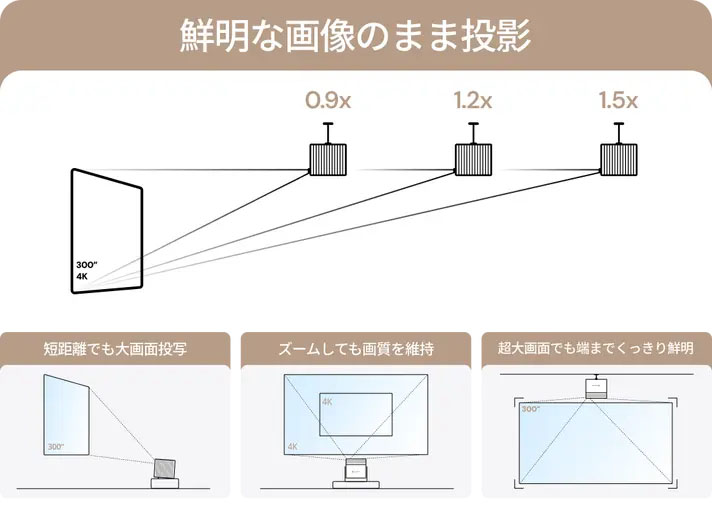 鮮明な画像のまま投影

0.9x

1.2x

1.5x

300"
4K

短距離でも大画面投写

300"

ズームしても画質を維持

4K

4K

超大画面でも端までくっきり鮮明

300"