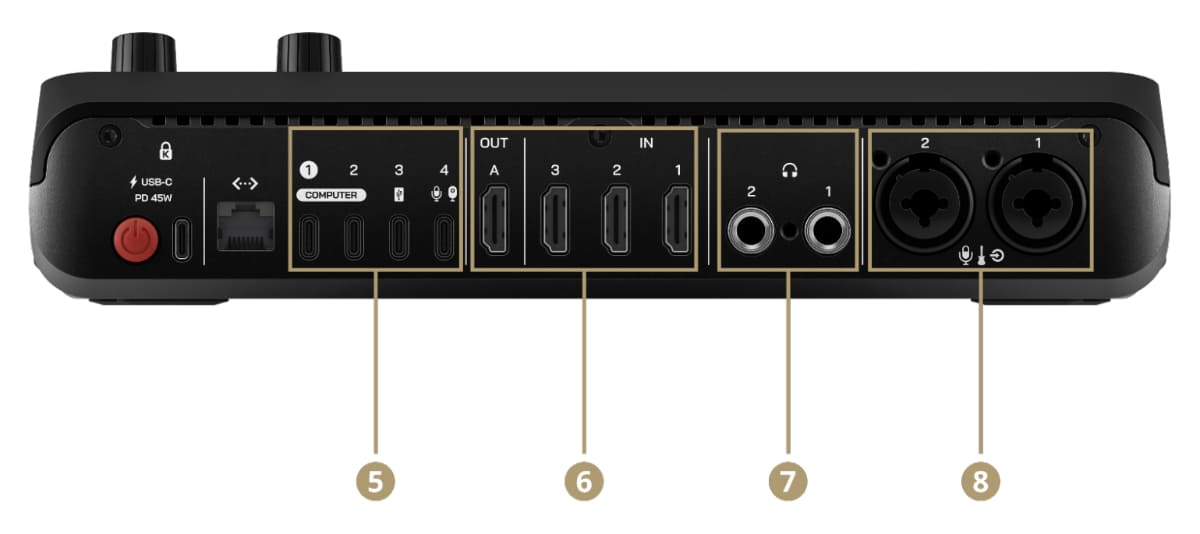 USB-C
PD 45W

1 2 3 4
COMPUTER

OUT
A
IN
3 2 1

2 1

2 1

5
6
7
8