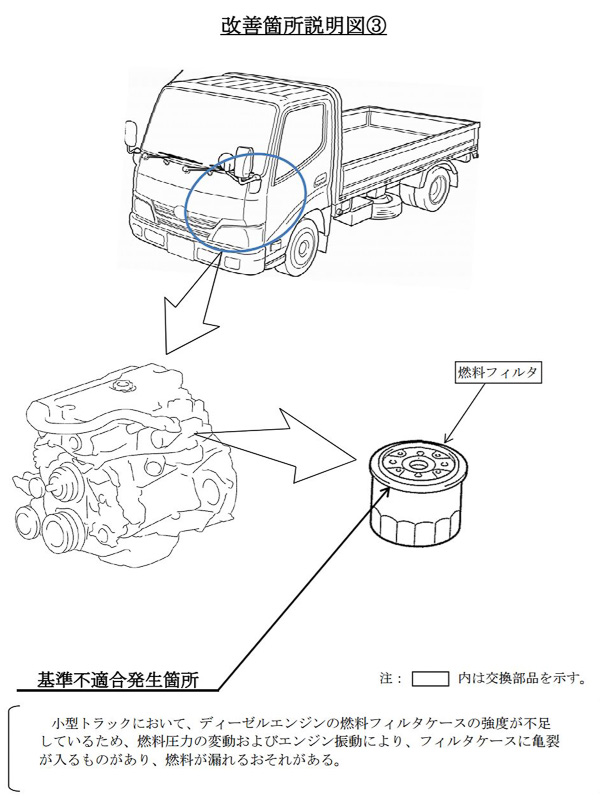 改善箇所説明図③

燃料フィルタ

基準不適合発生箇所

注：　内は交換部品を示す。

小型トラックにおいて、ディーゼルエンジンの燃料フィルタケースの強度が不足しているため、燃料圧力の変動およびエンジン振動により、フィルタケースに亀裂が入るものがあり、燃料が漏れるおそれがある。