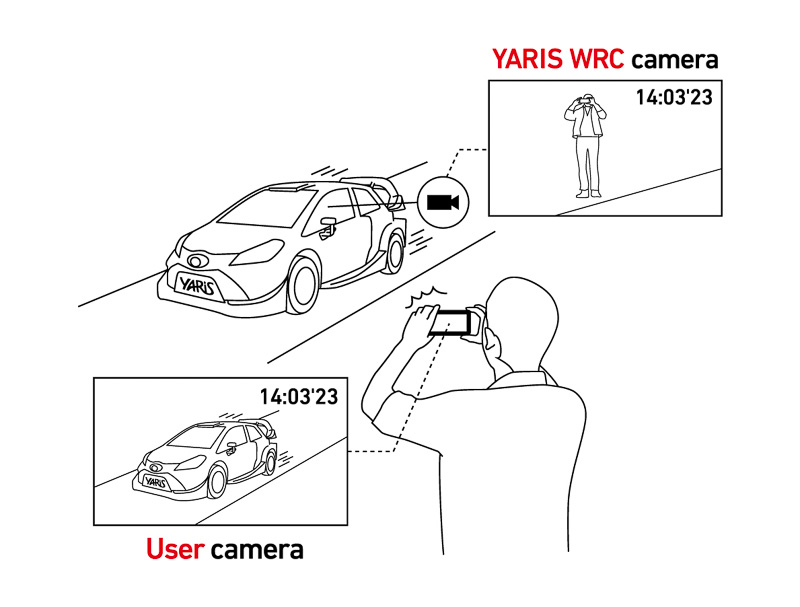 YARIS WRC camera

14:03'23

YARIS

14:03'23

YARIS

User camera