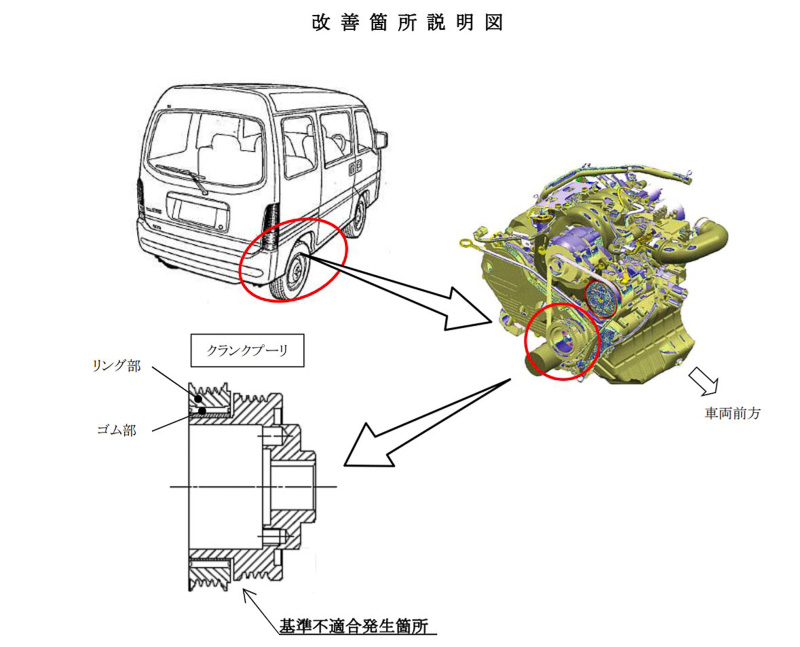 改善箇所説明図

クランクプーリ

リング部

ゴム部

車両前方

基準不適合発生箇所