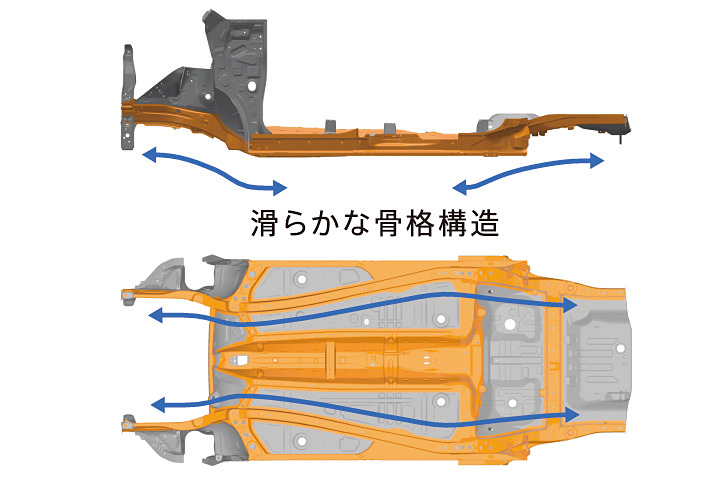 滑らかな骨格構造