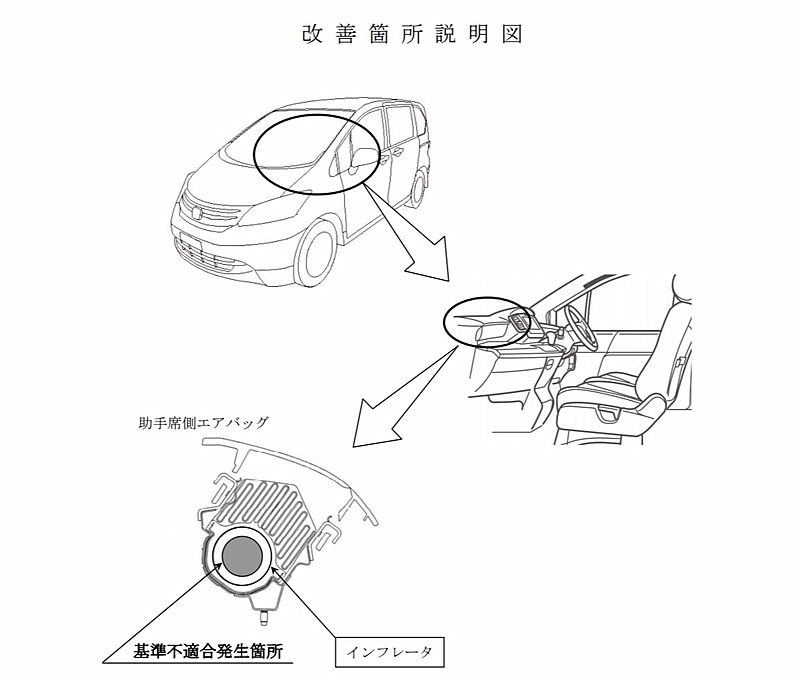 改善箇所説明図

助手席側エアバッグ

基準不適合発生箇所

インフレータ