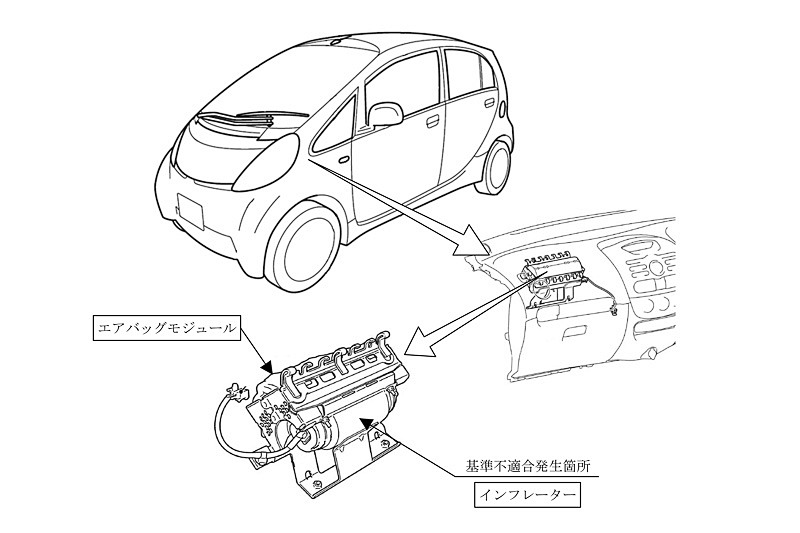 エアバッグモジュール

基準不適合発生箇所

インフレーター