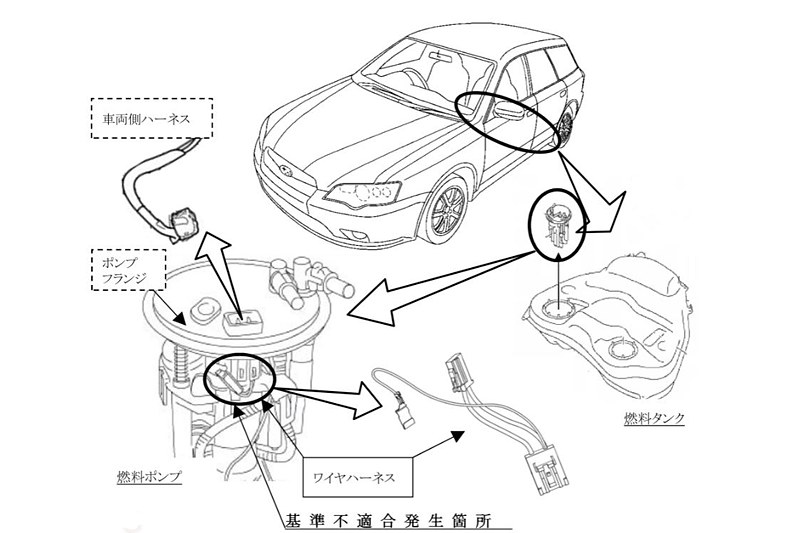 車両側ハーネス

ポンプ
フランジ

燃料タンク

燃料ポンプ

ワイヤハーネス

基準不適合発生箇所