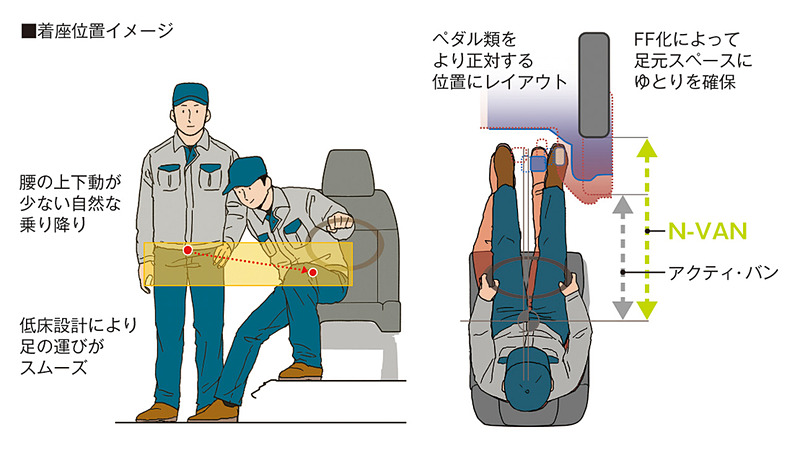 ■着座位置イメージ

腰の上下動が少ない自然な乗り降り

低床設計により足の運びがスムーズ

ペダル類をより正対する位置にレイアウト

FF化によって足元スペースにゆとりを確保

N-VAN

アクティ・バン