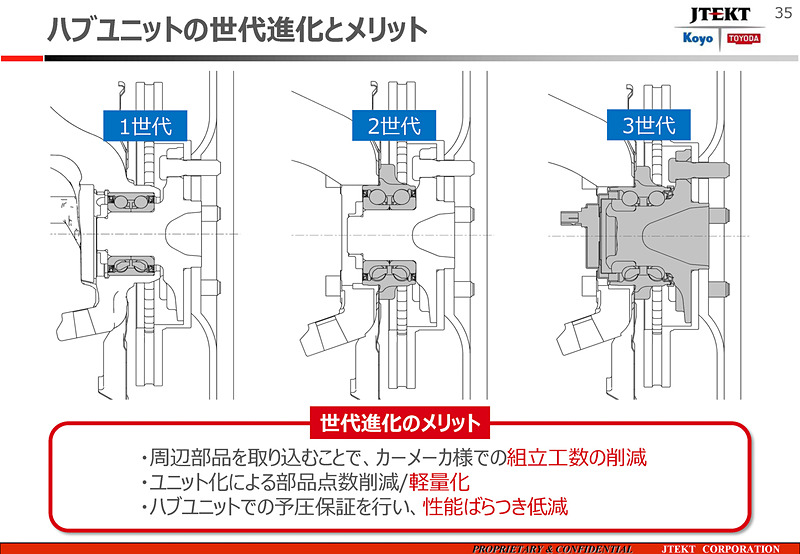 ハブユニットの世代進化とメリット

JTEKT
Koyo TOYODA

35

1世代

2世代

3世代

世代進化のメリット

・周辺部品を取り込むことで、カーメーカ様での組立工数の削減
・ユニット化による部品点数削減/軽量化
・ハブユニットでの予圧保証を行い、性能ばらつき低減

PROPRIETARY & CONFIDENTIAL JTEKT CORPORATION