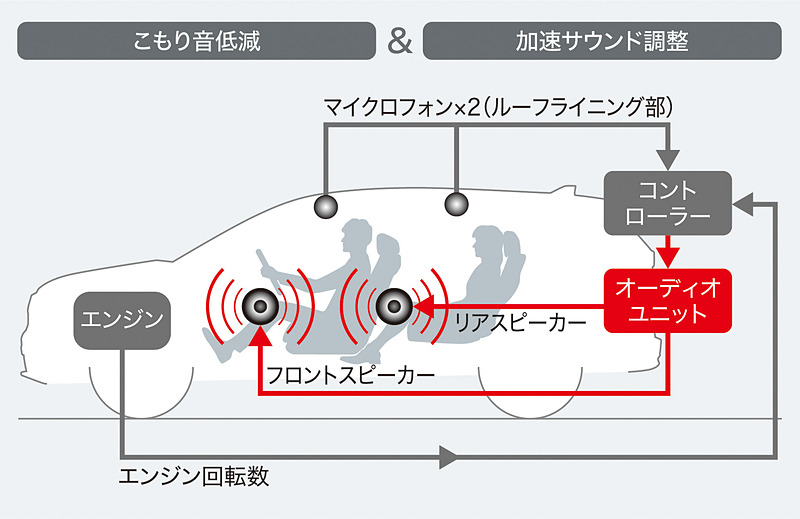 こもり音低減

&

加速サウンド調整

マイクロフォン×2（ルーフライニング部）

コントローラー

オーディオユニット

エンジン

リアスピーカー

フロントスピーカー

エンジン回転数