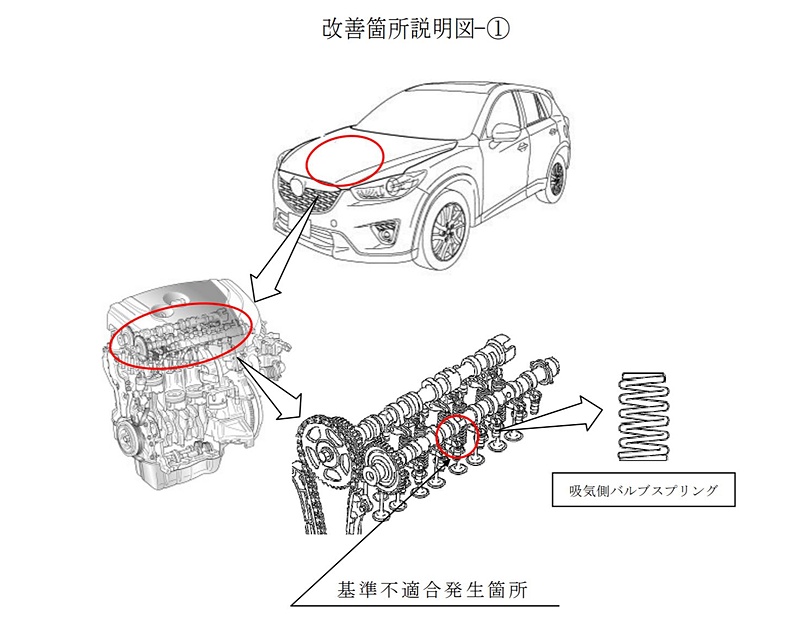 改善箇所説明図-①

吸気側バルブスプリング

基準不適合発生箇所