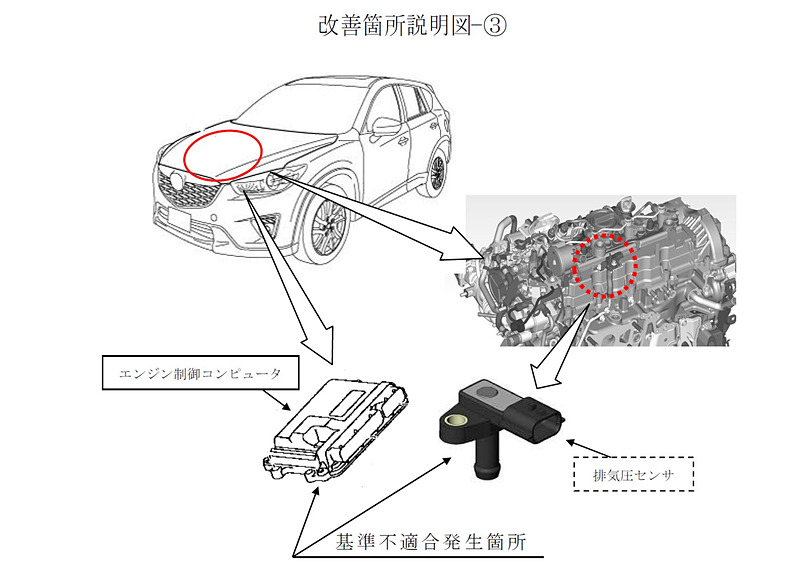 改善箇所説明図-③

エンジン制御コンピュータ

排気圧センサ

基準不適合発生箇所