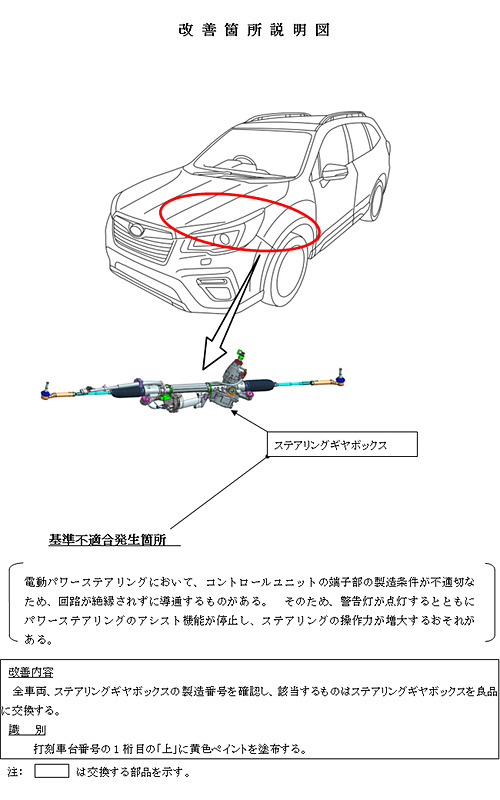 改善箇所説明図

ステアリングギヤボックス

基準不適合発生箇所

電動パワーステアリングにおいて、コントロールユニットの端子部の製造条件が不適切なため、回路が絶縁されずに導通するものがある。 そのため、警告灯が点灯するとともにパワーステアリングのアシスト機能が停止し、ステアリングの操作力が増大するおそれがある。

改善内容
全車両、ステアリングギヤボックスの製造番号を確認し、該当するものはステアリングギヤボックスを良品に交換する。
識 別
打刻車台番号の１桁目の「上」に黄色ペイントを塗布する。

注： は交換する部品を示す。