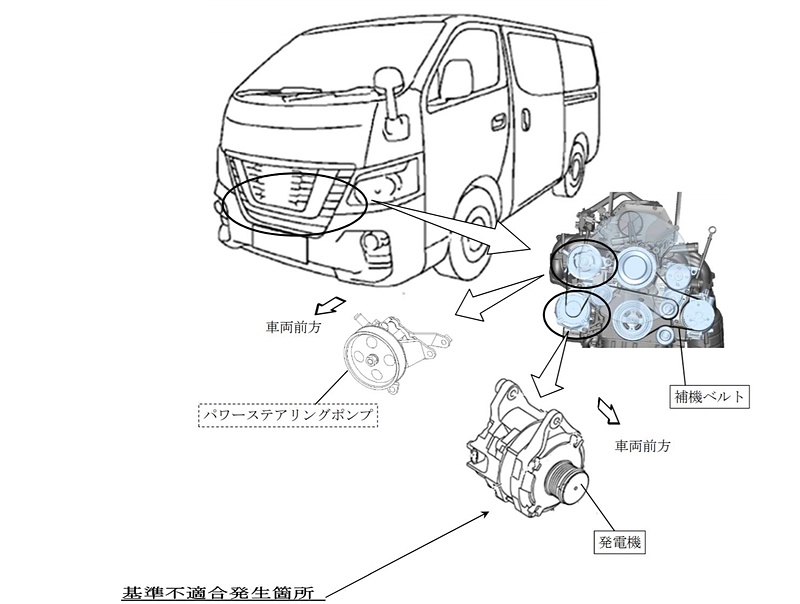 車両前方

パワーステアリングポンプ

補機ベルト

車両前方

発電機

基準不適合発生箇所