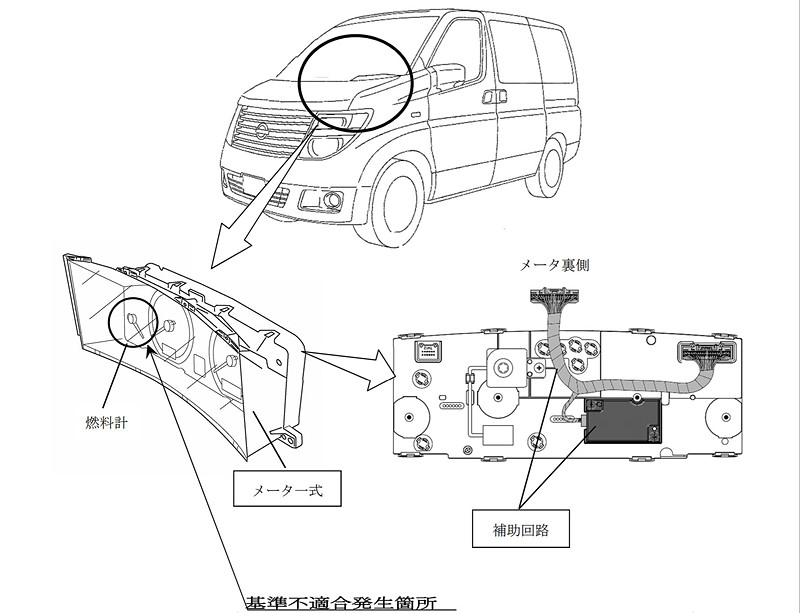 メータ裏側

燃料計

メーター式

補助回路

基準不適合発生箇所