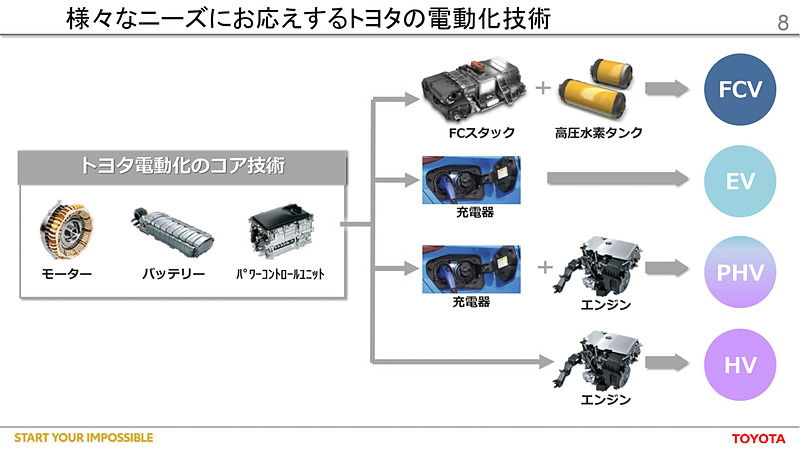 様々なニーズにお応えするトヨタの電動化技術

8

トヨタ電動化のコア技術

モーター

バッテリー

パワーコントロールユニット

FCスタック

+

高圧水素タンク

FCV

充電器

EV

充電器

+

エンジン

PHV

エンジン

HV

START YOUR IMPOSSIBLE

TOYOTA