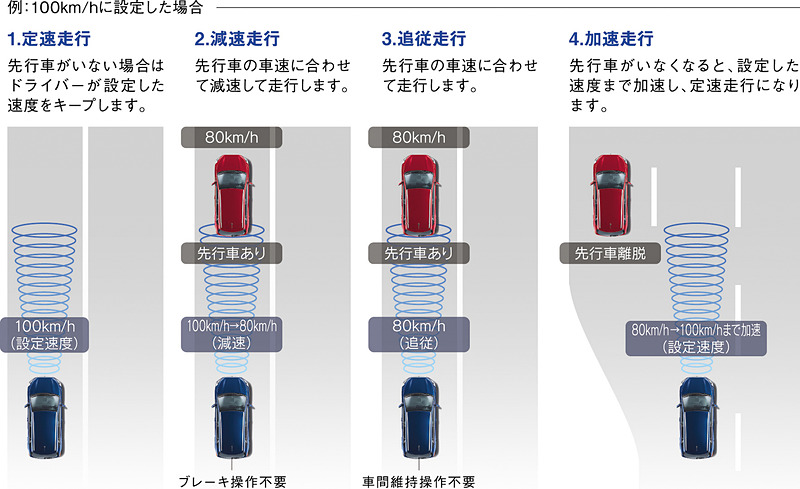 例：100km/hに設定した場合

1.定速走行

先行車がいない場合はドライバーが設定した速度をキープします。

100km/h
（設定速度）

2.減速走行

先行車の車速に合わせて減速して走行します。

80km/h

先行車あり

100km/h→80km/h
（減速）

ブレーキ操作不要

3.追従走行

先行車の車速に合わせて走行します。

80km/h

先行車あり

80km/h
（追従）

車間維持操作不要

4.加速走行

先行車がいなくなると、設定した速度まで加速し、定速走行になります。

先行車離脱

80km/h→100km/hまで加速
（設定速度）