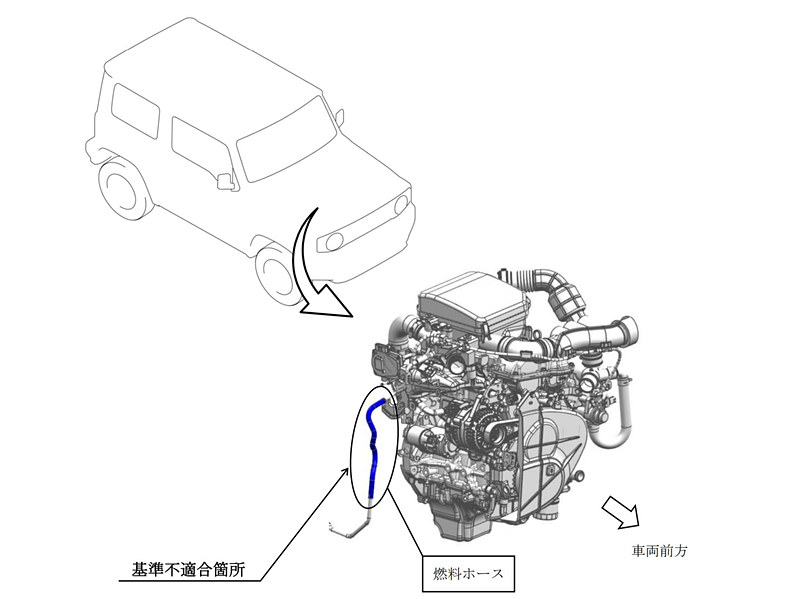 車両前方

基準不適合箇所

燃料ホース