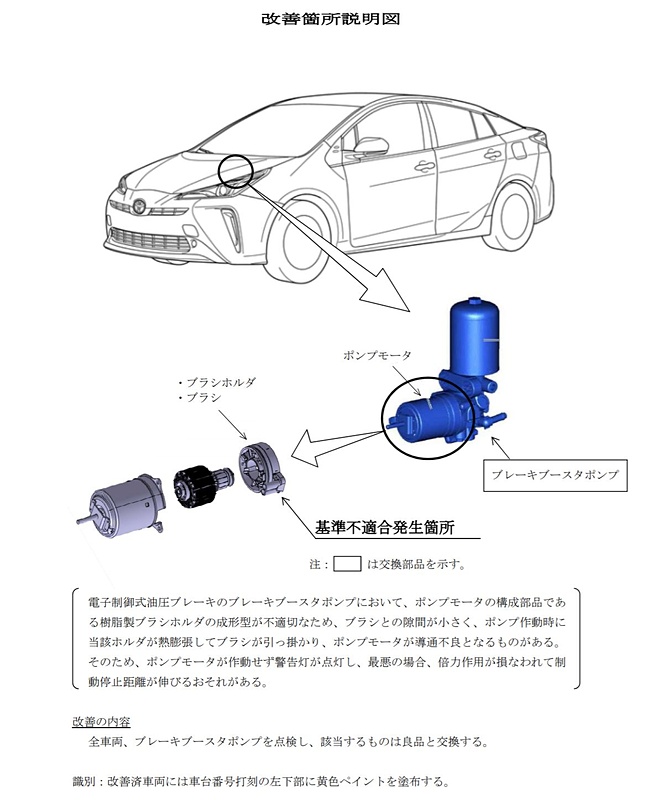 改善箇所説明図

ポンプモータ

・ブラシホルダ
・ブラシ

ブレーキブースタポンプ

基準不適合発生箇所

注：　　は交換部品を示す。

電子制御式油圧ブレーキのブレーキブースタポンプにおいて、ポンプモータの構成部品である樹脂製ブラシホルダの成形型が不適切なため、ブラシとの隙間が小さく、ポンプ作動時に当該ホルダが熱膨張してブラシが引っ掛かり、ポンプモータが導通不良となるものがある。そのため、ポンプモータが作動せず警告灯が点灯し、最悪の場合、倍力作用が損なわれて制動停止距離が伸びるおそれがある。

改善の内容
全車両、ブレーキブースタポンプを点検し、該当するものは良品と交換する。

識別：改善済車両には車台番号打刻の左下部に黄色ペイントを塗布する。