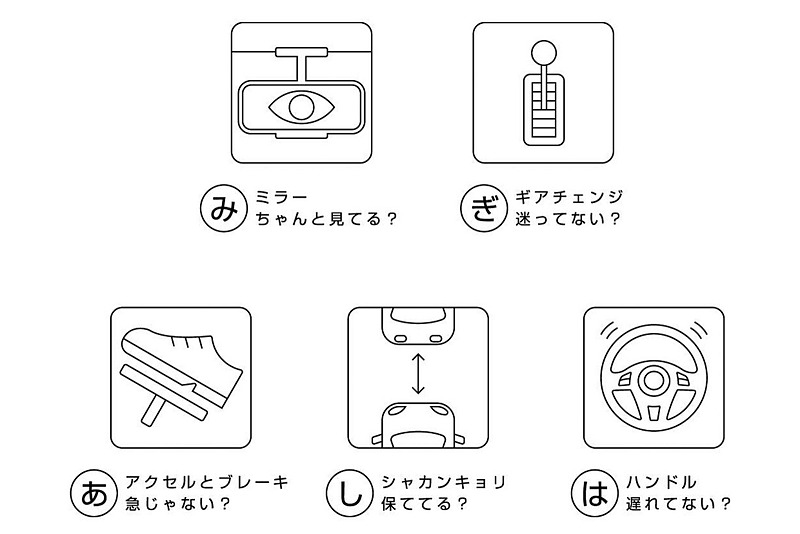 み ミラー
ちゃんと見てる？

ぎ ギアチェンジ
迷ってない？

あ アクセルとブレーキ
急じゃない？

し シャカンキョリ
保ててる？

は ハンドル
遅れてない？