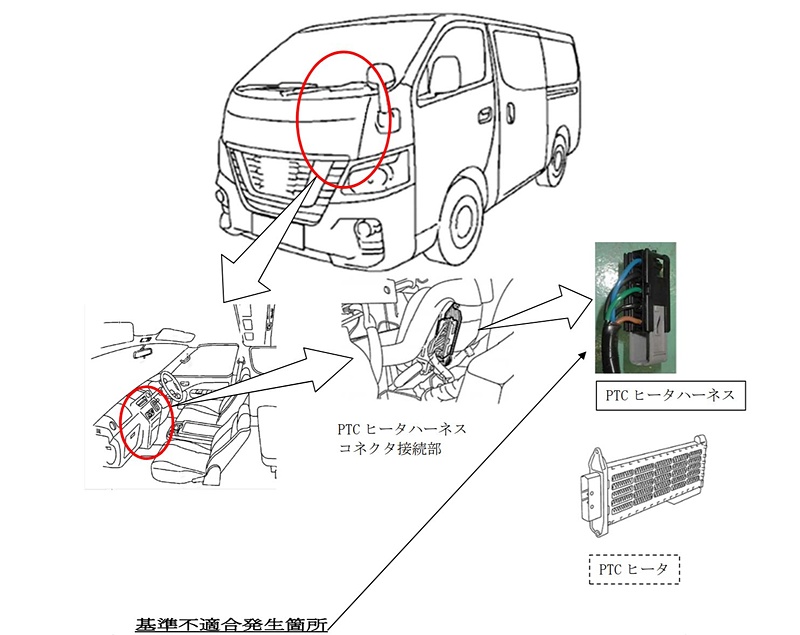 PTC ヒータハーネス
コネクタ接続部

PTC ヒータハーネス

PTC ヒータ

基準不適合発生箇所