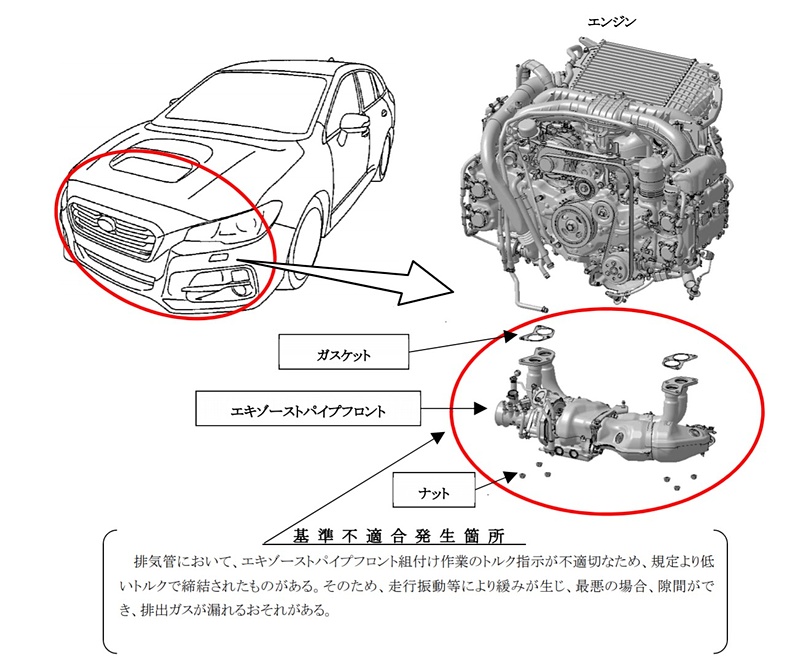 エンジン

ガスケット

エキゾーストパイプフロント

ナット

基準不適合発生箇所

排気管において、エキゾーストパイプフロント組付け作業のトルク指示が不適切なため、規定より低いトルクで締結されたものがある。そのため、走行振動等により緩みが生じ、最悪の場合、隙間ができ、排出ガスが漏れるおそれがある。