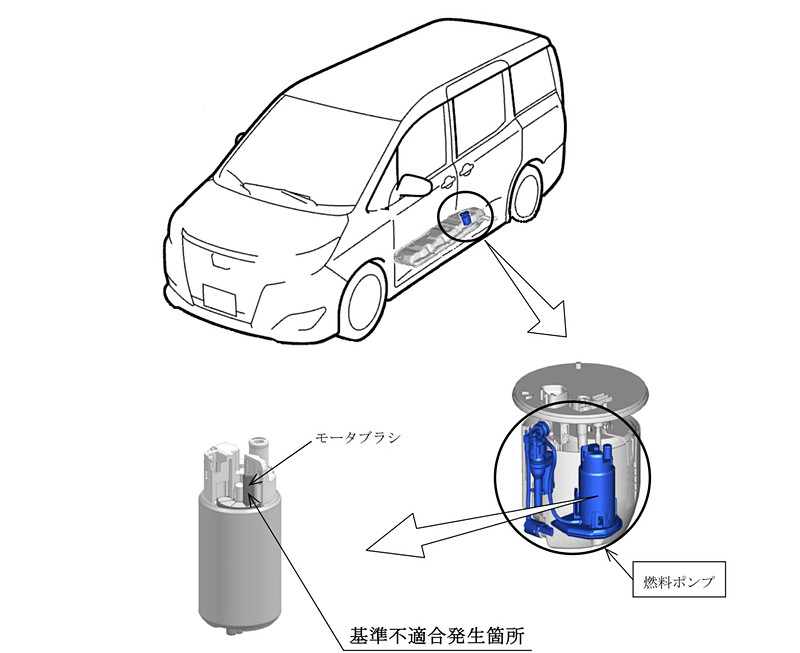 モータブラシ

燃料ポンプ

基準不適合発生箇所