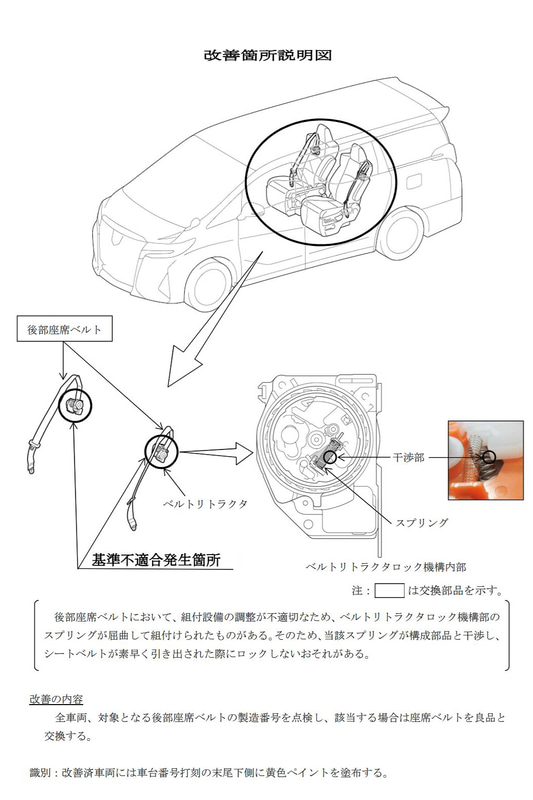 改善箇所説明図

後部座席ベルト

ベルトリトラクタ

基準不適合発生箇所

干渉部

スプリング

ベルトリトラクタロック機構内部

注：　　は交換部品を示す。

後部座席ベルトにおいて、組付設備の調整が不適切なため、ベルトリトラクタロック機構部のスプリングが屈曲して組付けられたものがある。そのため、当該スプリングが構成部品と干渉し、シートベルトが素早く引き出された際にロックしないおそれがある。

改善の内容

全車両、対象となる後部座席ベルトの製造番号を点検し、該当する場合は座席ベルトを良品と交換する。

識別：改善済車両には車台番号打刻の末尾下側に黄色ペイントを塗布する。