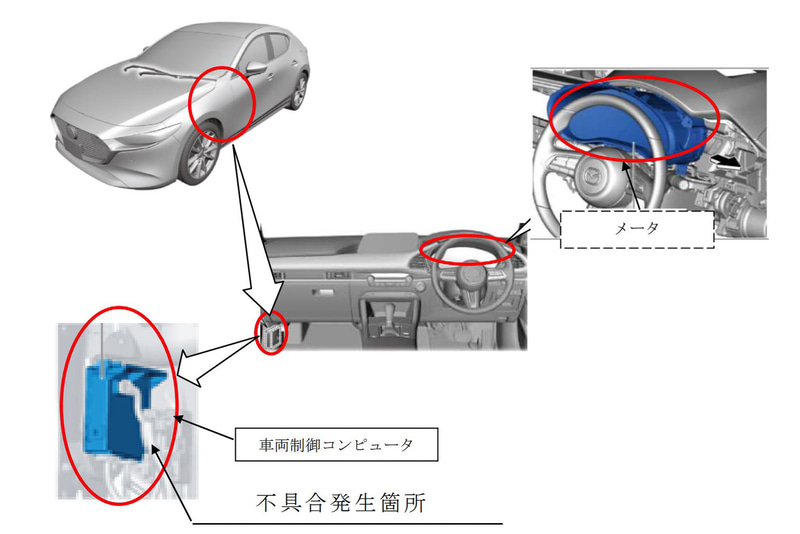 メータ

車両制御コンピュータ

不具合発生箇所