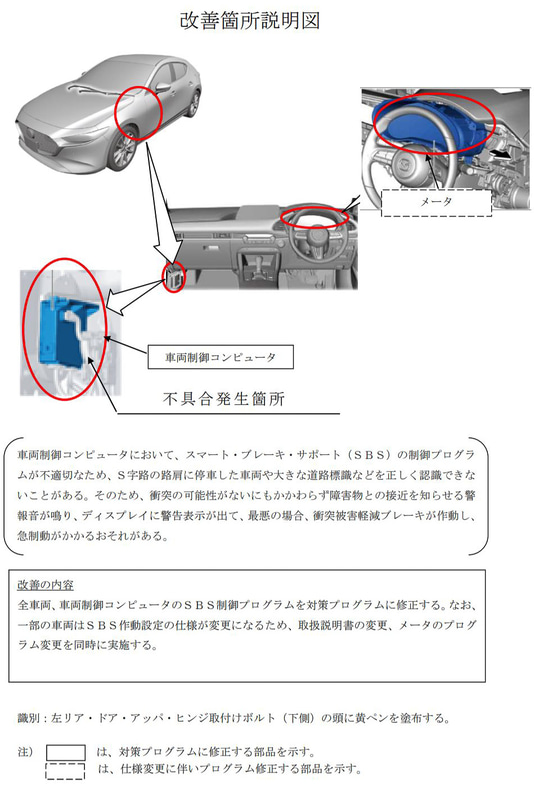 改善箇所説明図

メータ

車両制御コンピュータ

不具合発生箇所

車両制御コンピュータにおいて、スマート・ブレーキ・サポート（ＳＢＳ）の制御プログラムが不適切なため、Ｓ字路の路肩に停車した車両や大きな道路標識などを正しく認識できないことがある。そのため、衝突の可能性がないにもかかわらず障害物との接近を知らせる警報音が鳴り、ディスプレイに警告表示が出て、最悪の場合、衝突被害軽減ブレーキが作動し、急制動がかかるおそれがある。

改善の内容
全車両、車両制御コンピュータのＳＢＳ制御プログラムを対策プログラムに修正する。なお、一部の車両はＳＢＳ作動設定の仕様が変更になるため、取扱説明書の変更、メータのプログラム変更を同時に実施する。

識別：左リア・ドア・アッパ・ヒンジ取付けボルト（下側）の頭に黄ペンを塗布する。

注）　は、対策プログラムに修正する部品を示す。
　　　は、仕様変更に伴いプログラム修正する部品を示す。