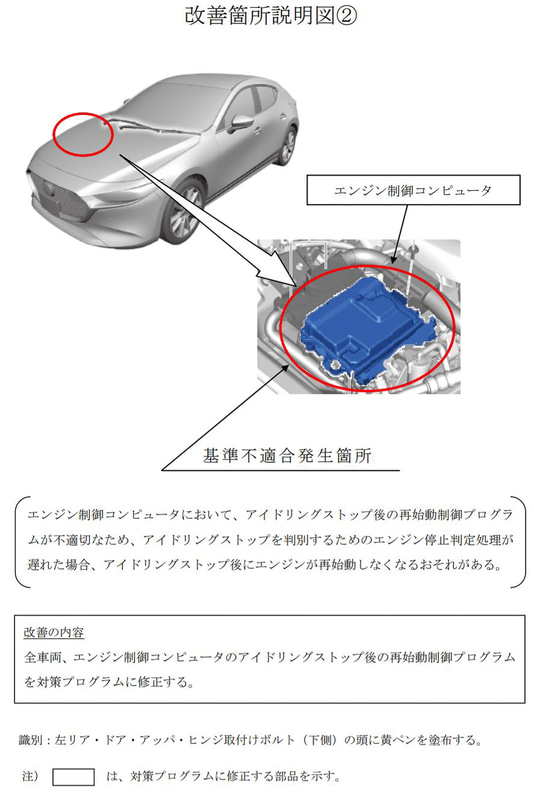 改善箇所説明図②

エンジン制御コンピュータ

基準不適合発生箇所

エンジン制御コンピュータにおいて、アイドリングストップ後の再始動制御プログラムが不適切なため、アイドリングストップを判別するためのエンジン停止判定処理が遅れた場合、アイドリングストップ後にエンジンが再始動しなくなるおそれがある。

改善の内容
全車両、エンジン制御コンピュータのアイドリングストップ後の再始動制御プログラムを対策プログラムに修正する。

識別：左リア・ドア・アッパ・ヒンジ取付けボルト（下側）の頭に黄ペンを塗布する。

注）　　は、対策プログラムに修正する部品を示す。