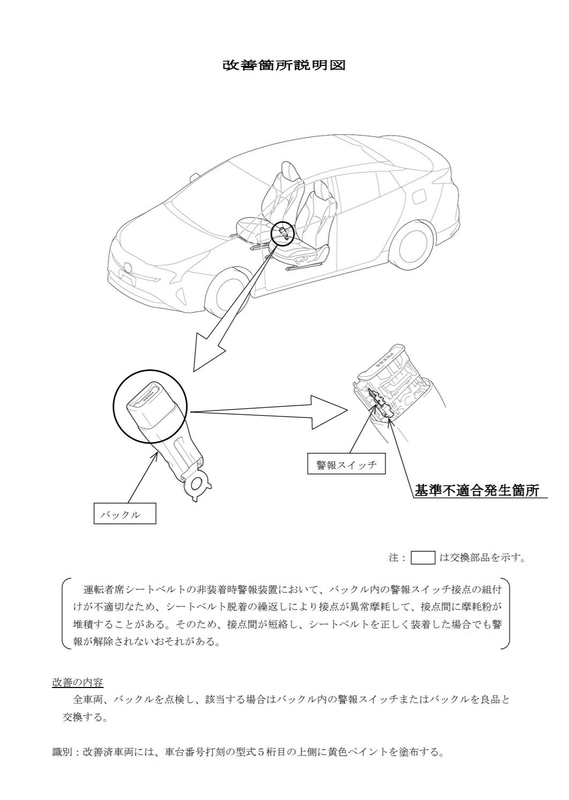 改善箇所説明図

警報スイッチ

基準不適合発生箇所

バックル

注：　　は交換部品を示す。

運転者席シートベルトの非装着時警報装置において、バックル内の警報スイッチ接点の組付けが不適切なため、シートベルト脱着の繰返しにより接点が異常摩耗して、接点間に摩耗粉が堆積することがある。そのため、接点間が短絡し、シートベルトを正しく装着した場合でも警報が解除されないおそれがある。

改善の内容

全車両、バックルを点検し、該当する場合はバックル内の警報スイッチまたはバックルを良品と交換する。

識別：改善済車両には、車台番号打刻の型式５桁目の上側に黄色ペイントを塗布する。