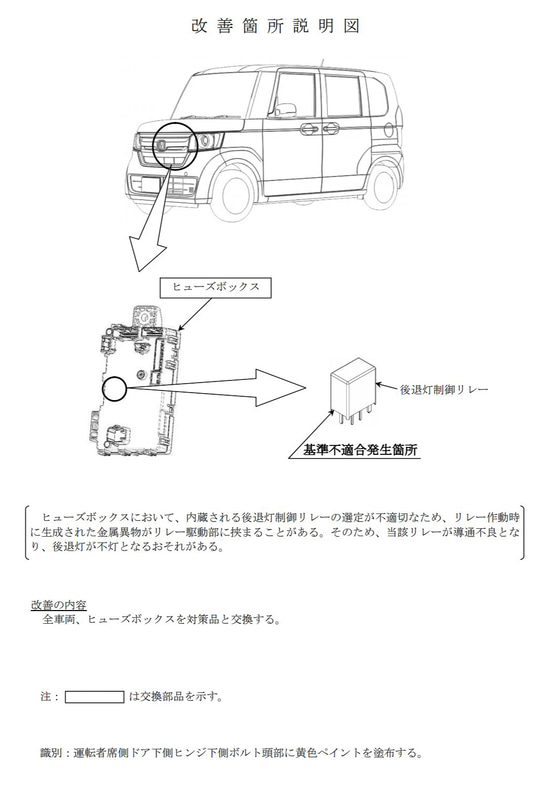 改善箇所説明図

ヒューズボックス

後退灯制御リレー

基準不適合発生箇所

ヒューズボックスにおいて、内蔵される後退灯制御リレーの選定が不適切なため、リレー作動時に生成された金属異物がリレー駆動部に挟まることがある。そのため、当該リレーが導通不良となり、後退灯が不灯となるおそれがある。

改善の内容
全車両、ヒューズボックスを対策品と交換する。

注：　　　　は交換部品を示す。

識別：運転者席側ドア下側ヒンジ下側ボルト頭部に黄色ペイントを塗布する。