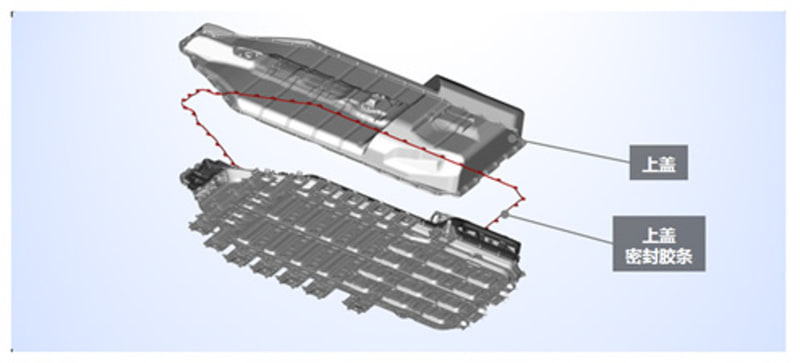 上盖

上盖
密封胶条