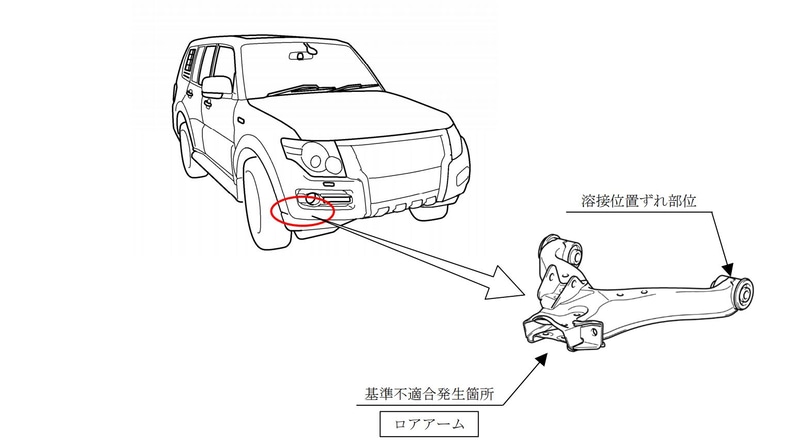 溶接位置ずれ部位

基準不適合発生箇所

ロアアーム