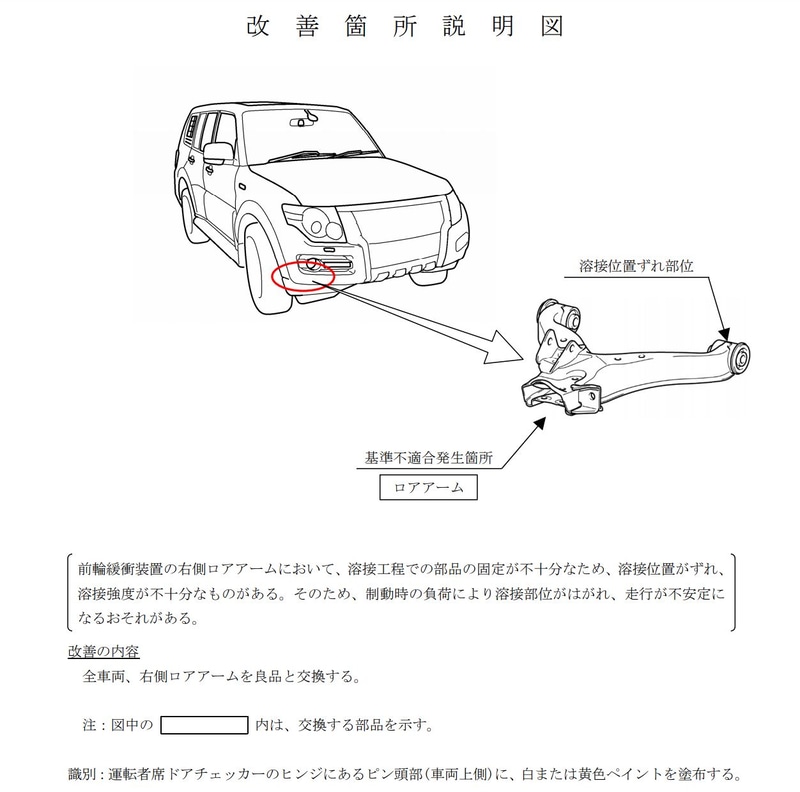 改善箇所説明図

溶接位置ずれ部位

基準不適合発生箇所

ロアアーム

前輪緩衝装置の右側ロアアームにおいて、溶接工程での部品の固定が不十分なため、溶接位置がずれ、溶接強度が不十分なものがある。そのため、制動時の負荷により溶接部位がはがれ、走行が不安定になるおそれがある。

改善の内容

全車両、右側ロアアームを良品と交換する。

注：図中の　内は、交換する部品を示す。

識別：運転者席ドアチェッカーのヒンジにあるピン頭部（車両上側）に、白または黄色ペイントを塗布する。