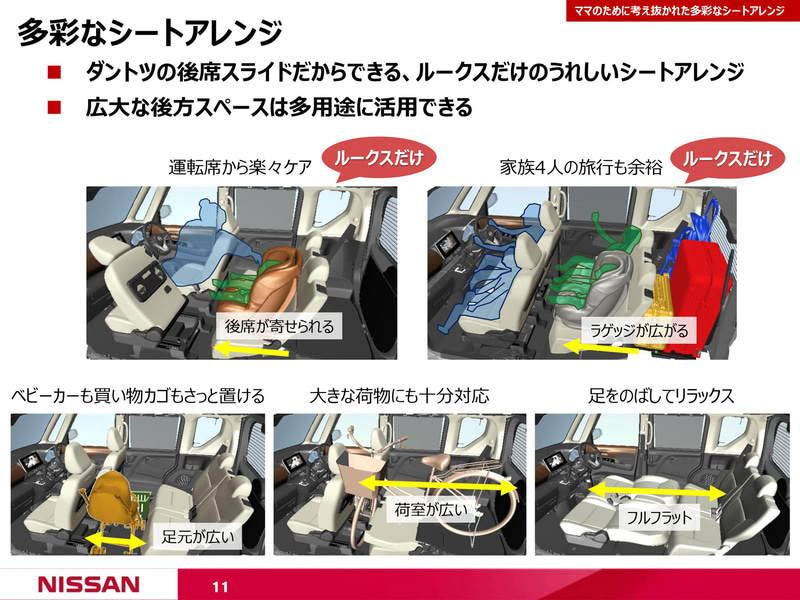 ママのために考え抜かれた多彩なシートアレンジ

多彩なシートアレンジ

■ ダントツの後席スライドだからできる、ルークスだけのうれしいシートアレンジ

■ 広大な後方スペースは多用途に活用できる

運転席から楽々ケア

ルークスだけ

後席が寄せられる

家族4人の旅行も余裕

ルークスだけ

ラゲッジが広がる

ベビーカーも買い物カゴもさっと置ける

足元が広い

大きな荷物にも十分対応

荷室が広い

足をのばしてリラックス

フルフラット

NISSAN

11