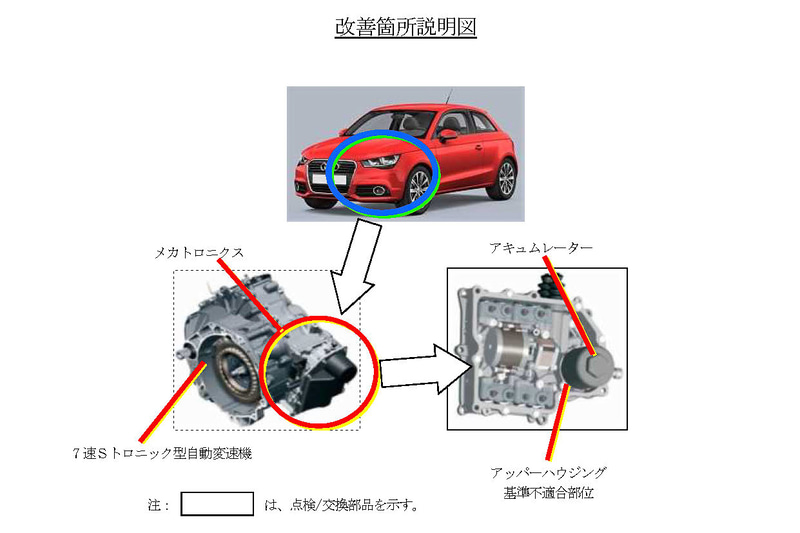 改善箇所説明図

メカトロニクス

アキュムレーター

７速Ｓトロニック型自動変速機

アッパーハウジング
基準不適合部位

注：　　　は、点検/交換部品を示す。