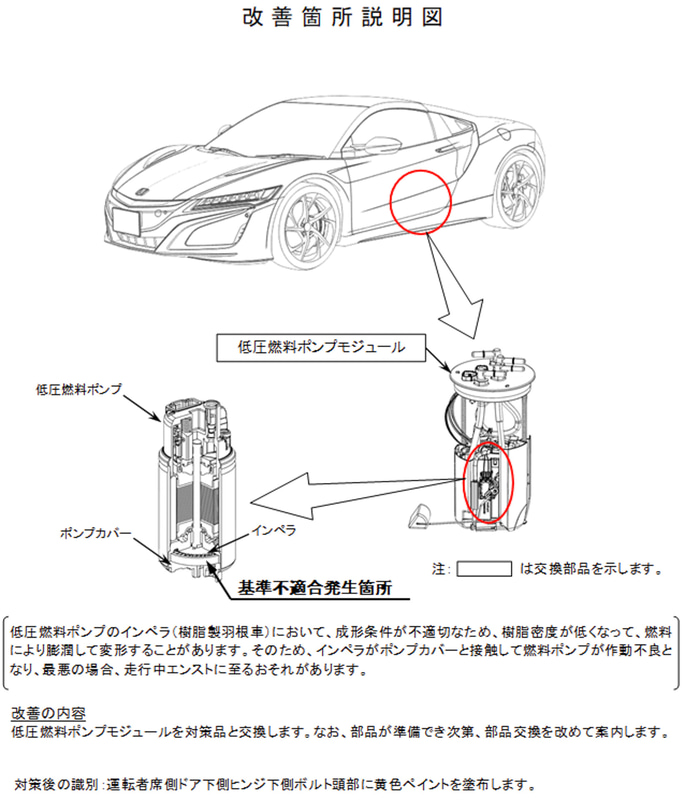 改善箇所説明図

低圧燃料ポンプモジュール

低圧燃料ポンプ

ポンプカバー

インペラ

基準不適合発生箇所

注: は交換部品を示します。

低圧燃料ポンプのインペラ(樹脂製羽根車)において、成形条件が不適切なため、樹脂密度が低くなって、燃料により膨潤して変形することがあります。そのため、インペラがポンプカバーと接触して燃料ポンプが作動不良となり、最悪の場合、走行中エンストに至るおそれがあります。

改善の内容
低圧燃料ポンプモジュールを対策品と交換します。なお、部品が準備でき次第、部品交換を改めて案内します。

対策後の識別:運転者席側ドア下側ヒンジ下側ボルト頭部に黄色ペイントを塗布します。