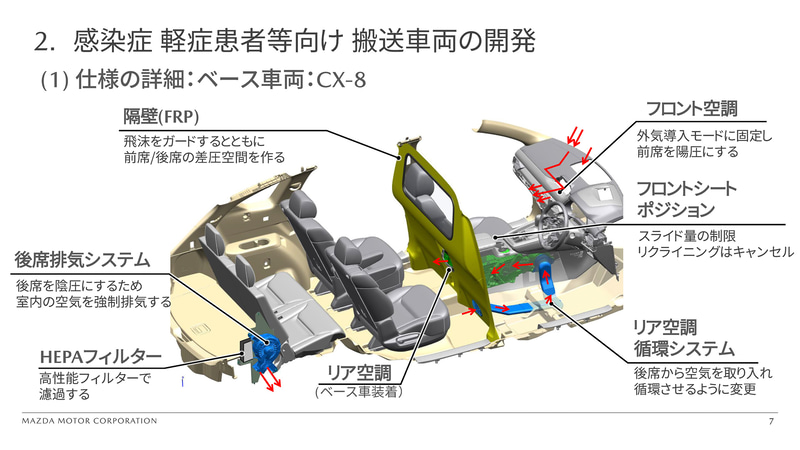 2. 感染症 軽症患者等向け 搬送車両の開発

(1) 仕様の詳細:ベース車両:CX-8

隔壁(FRP)
飛沫をガードするとともに
前席/後席の差圧空間を作る

フロント空調
外気導入モードに固定し
前席を陽圧にする

フロントシート
ポジション
スライド量の制限
リクライニングはキャンセル

後席排気システム
後席を陰圧にするため
室内の空気を強制排気する

HEPAフィルター
高性能フィルターで
濾過する

リア空調
(ベース車装着)

リア空調
循環システム
後席から空気を取り入れ
循環させるように変更

MAZDA MOTOR CORPORATION

7